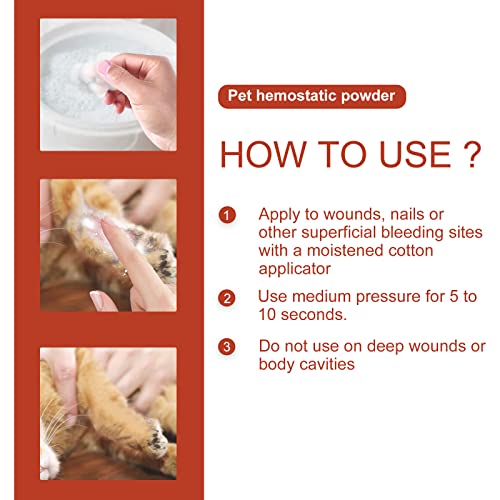 Pet hemostatic powder

HOW TO USE ?

1 Apply to wounds, nails or other superficial bleeding sites with a moistened cotton applicator

2 Use medium pressure for 5 to 10 seconds.

3 Do not use on deep wounds or body cavities