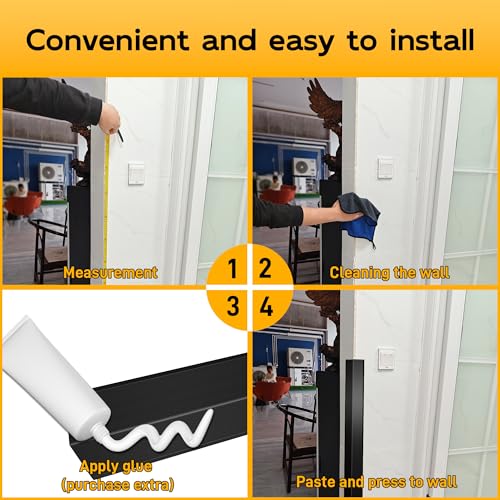 Convenient and easy to install

Measurement

1 2

Cleaning the wall

3 4

Apply glue
(purchase extra)

Paste and press to wall