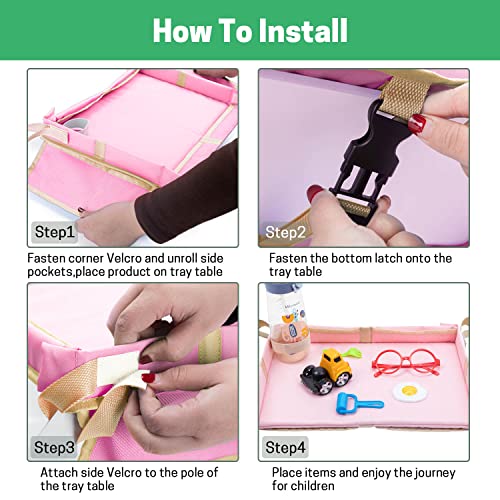 How To Install

Step1

Fasten corner Velcro and unroll side pockets,place product on tray table

Step2

Fasten the bottom latch onto the tray table

Step3

Attach side Velcro to the pole of the tray table

Step4

Place items and enjoy the journey for children