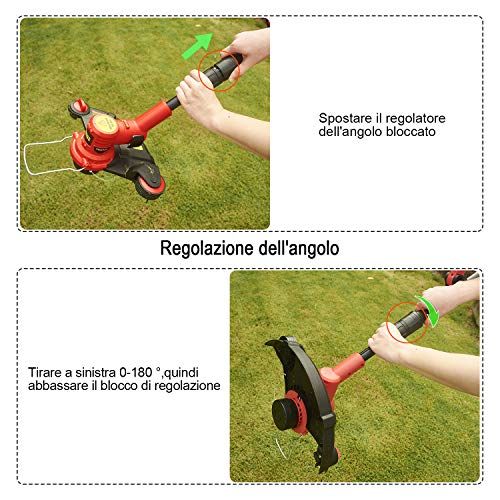 Spostare il regolatore dell'angolo bloccato

Regolazione dell'angolo

Tirare a sinistra 0-180 °,quindi abbassare il blocco di regolazione