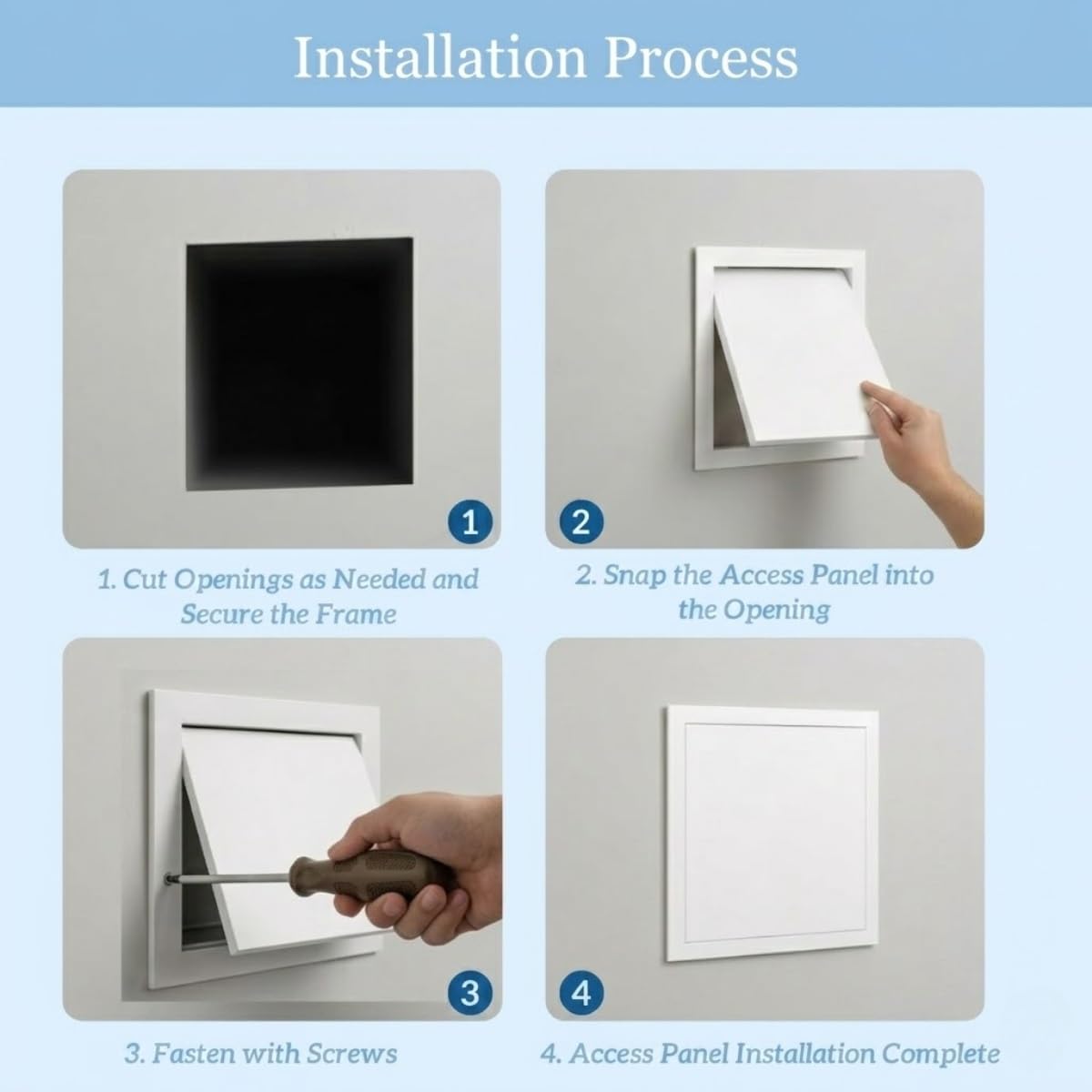 Installation Process

1

1. Cut Openings as Needed and Secure the Frame

2

2. Snap the Access Panel into the Opening

3

3. Fasten with Screws

4

4. Access Panel Installation Complete