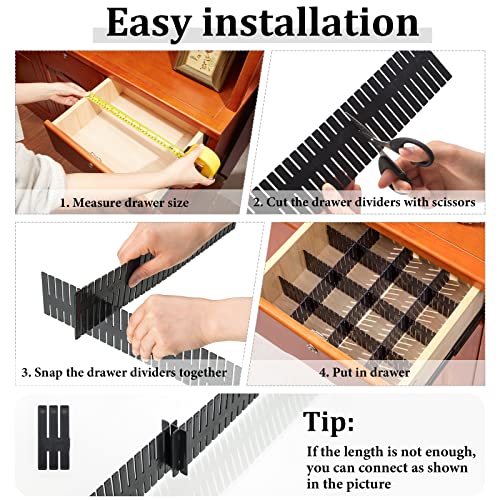 Easy installation

1. Measure drawer size

2. Cut the drawer dividers with scissors

3. Snap the drawer dividers together

4. Put in drawer

Tip:

If the length is not enough, you can connect as shown in the picture