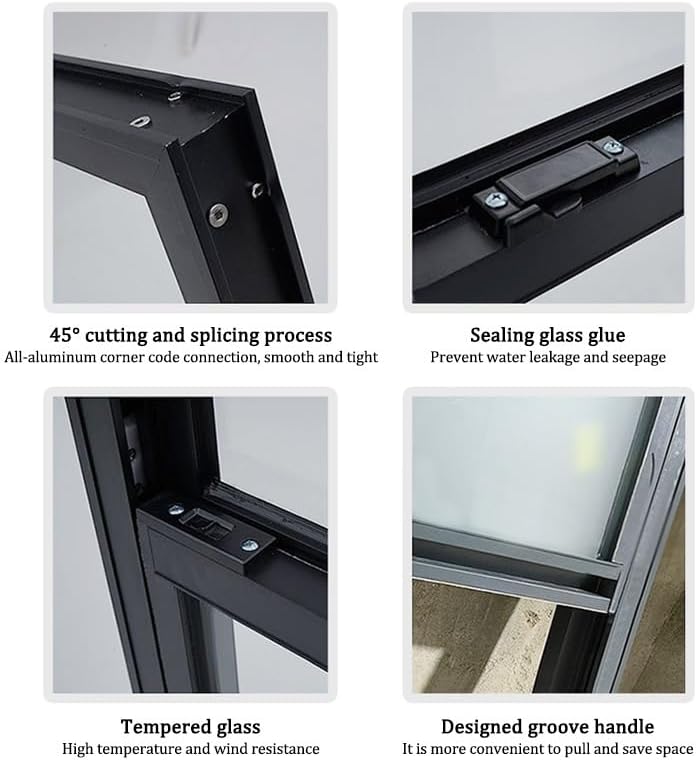 45° cutting and splicing process
All-aluminum corner code connection, smooth and tight

Sealing glass glue
Prevent water leakage and seepage

Tempered glass
High temperature and wind resistance

Designed groove handle
It is more convenient to pull and save space