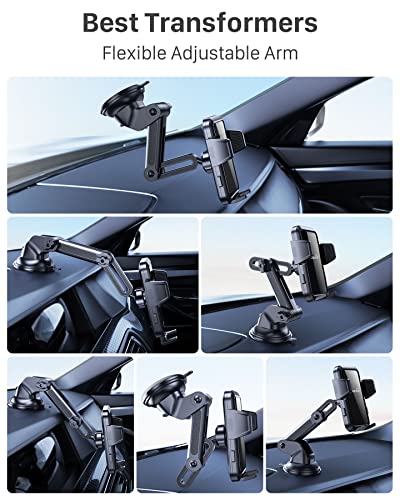 Best Transformers

Flexible Adjustable Arm