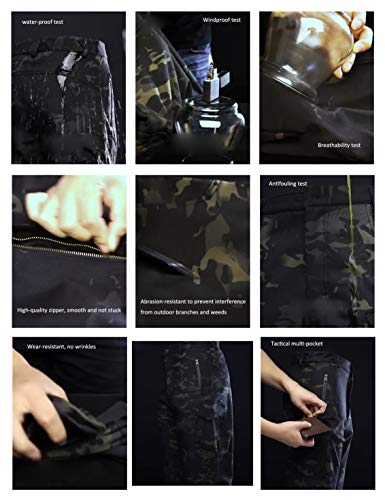 water-proof test

Windproof test

Breathability test

High-quality zipper, smooth and not stuck

Abrasion-resistant to prevent interference from outdoor branches and weeds

Antifouling test

Wear-resistant, no wrinkles

Tactical multi-pocket