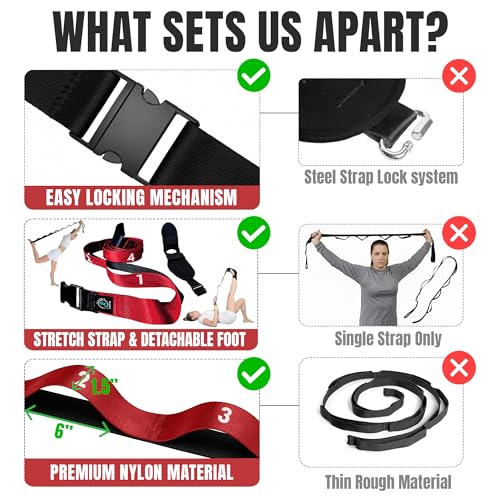 WHAT SETS US APART?

EASY LOCKING MECHANISM

Steel Strap Lock system

4

1

STRETCH STRAP & DETACHABLE FOOT

Single Strap Only

2

1.5"

3

6"

PREMIUM NYLON MATERIAL

Thin Rough Material