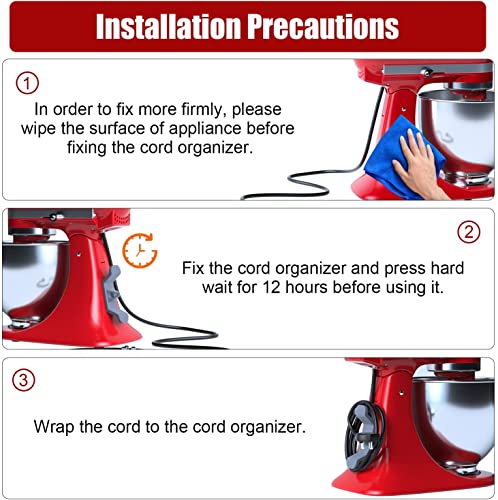 Installation Precautions

①
In order to fix more firmly, please wipe the surface of appliance before fixing the cord organizer.

②
Fix the cord organizer and press hard wait for 12 hours before using it.

③
Wrap the cord to the cord organizer.