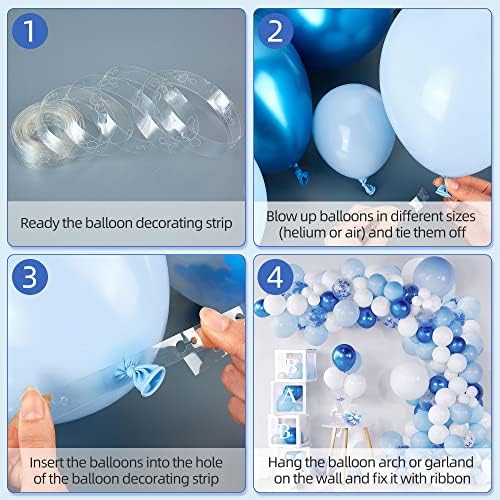 1

Ready the balloon decorating strip

2

Blow up balloons in different sizes (helium or air) and tie them off

3

Insert the balloons into the hole of the balloon decorating strip

4

B
A
B

Hang the balloon arch or garland on the wall and fix it with ribbon