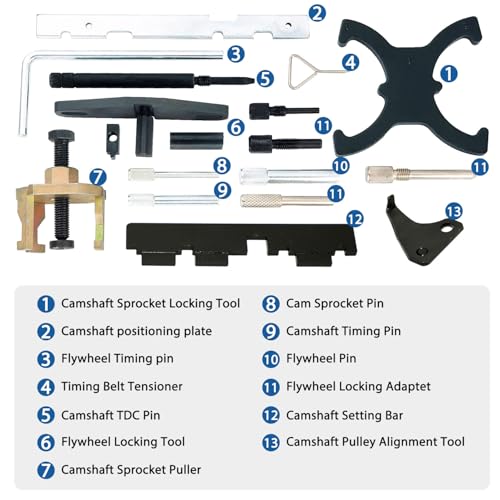 2
3
4
1
5
6
11
7
8
10
11
9
11
12
13

1 Camshaft Sprocket Locking Tool
2 Camshaft positioning plate
3 Flywheel Timing pin
4 Timing Belt Tensioner
5 Camshaft TDC Pin
6 Flywheel Locking Tool
7 Camshaft Sprocket Puller

8 Cam Sprocket Pin
9 Camshaft Timing Pin
10 Flywheel Pin
11 Flywheel Locking Adaptet
12 Camshaft Setting Bar
13 Camshaft Pulley Alignment Tool