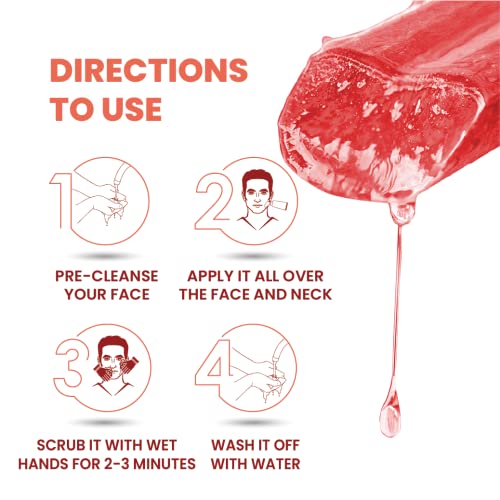 DIRECTIONS TO USE

1

PRE-CLEANSE YOUR FACE

2

APPLY IT ALL OVER THE FACE AND NECK

3

SCRUB IT WITH WET HANDS FOR 2-3 MINUTES

4

WASH IT OFF WITH WATER