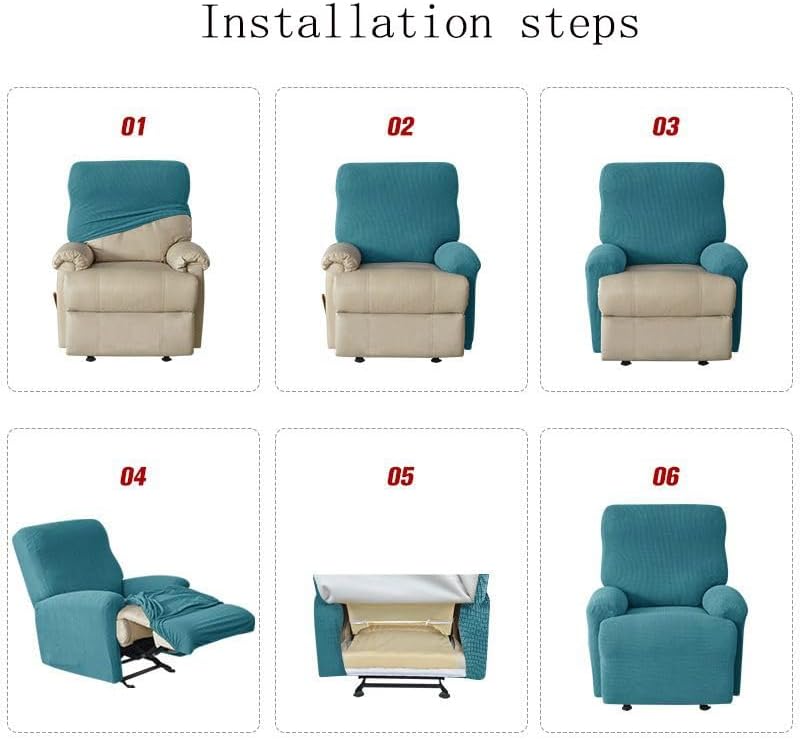 Installation steps

01

02

03

04

05

06