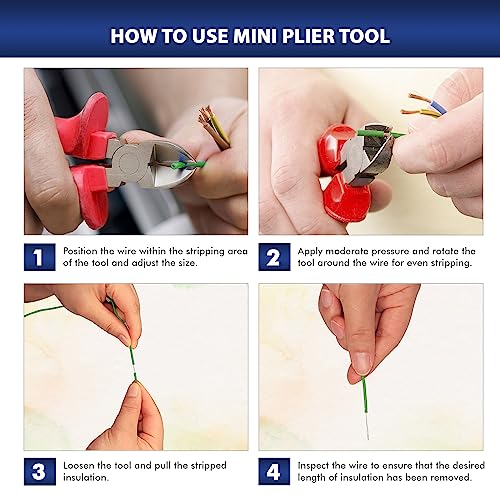 HOW TO USE MINI PLIER TOOL

1 Position the wire within the stripping area of the tool and adjust the size.

2 Apply moderate pressure and rotate the tool around the wire for even stripping.

3 Loosen the tool and pull the stripped insulation.

4 Inspect the wire to ensure that the desired length of insulation has been removed.