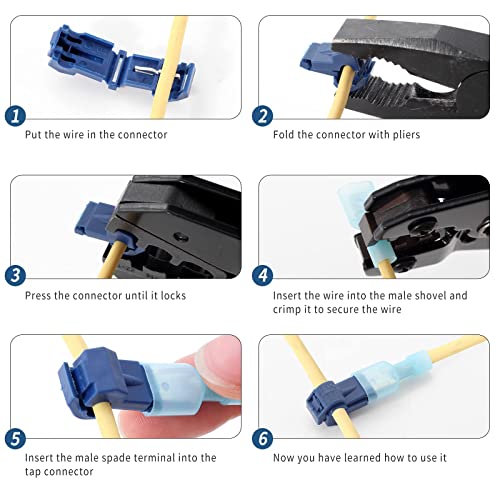 1
Put the wire in the connector

2
Fold the connector with pliers

3
Press the connector until it locks

4
Insert the wire into the male shovel and crimp it to secure the wire

5
Insert the male spade terminal into the tap connector

6
Now you have learned how to use it