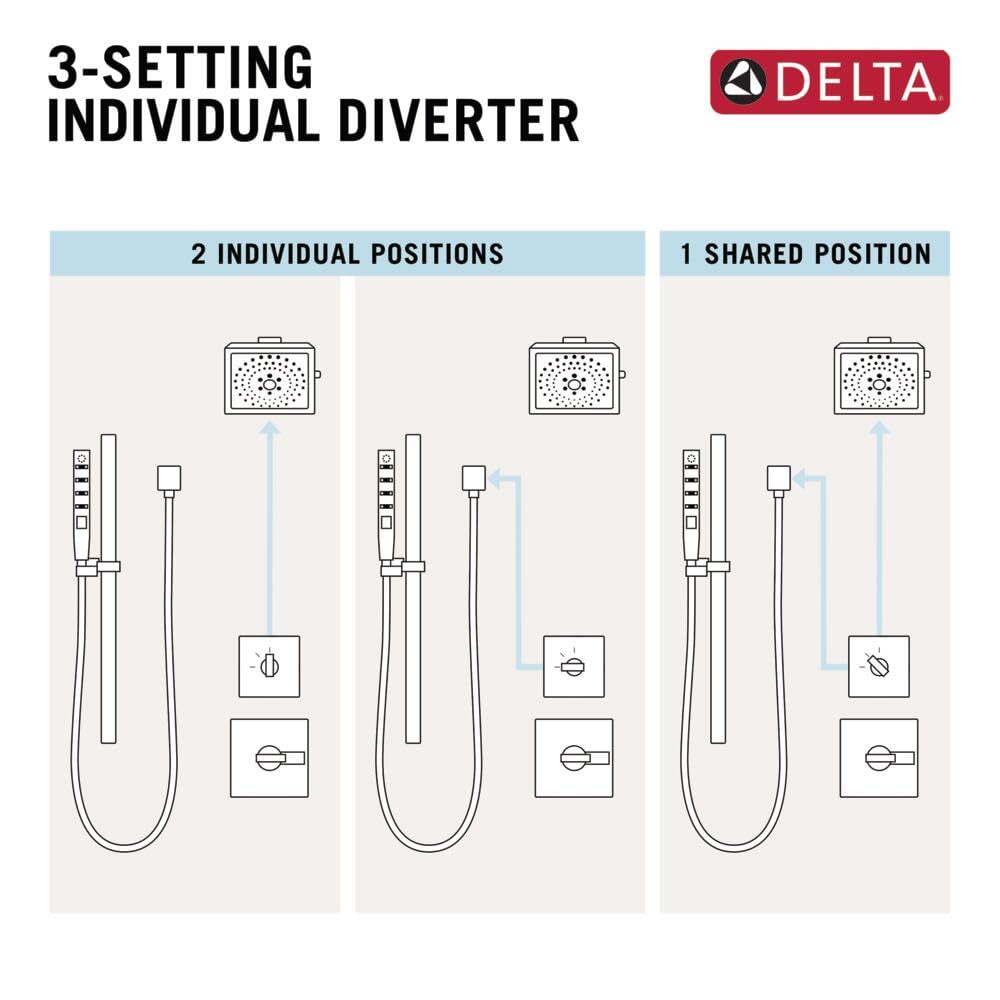 3-SETTING
INDIVIDUAL DIVERTER

DELTA

2 INDIVIDUAL POSITIONS

1 SHARED POSITION