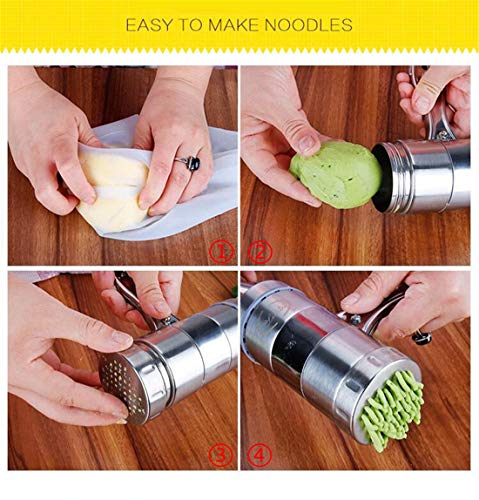 EASY TO MAKE NOODLES

①

②

③

④