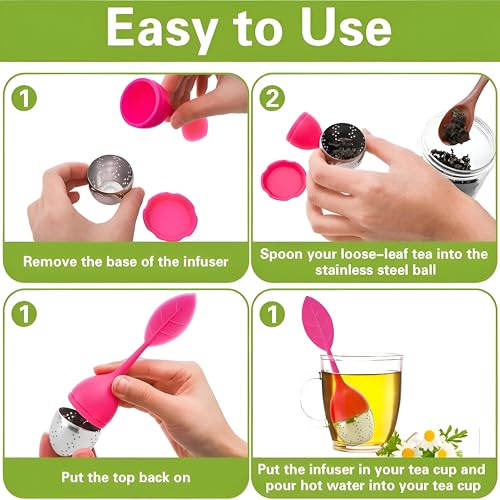 Easy to Use

1

Remove the base of the infuser

2

Spoon your loose–leaf tea into the stainless steel ball

1

Put the top back on

1

Put the infuser in your tea cup and pour hot water into your tea cup