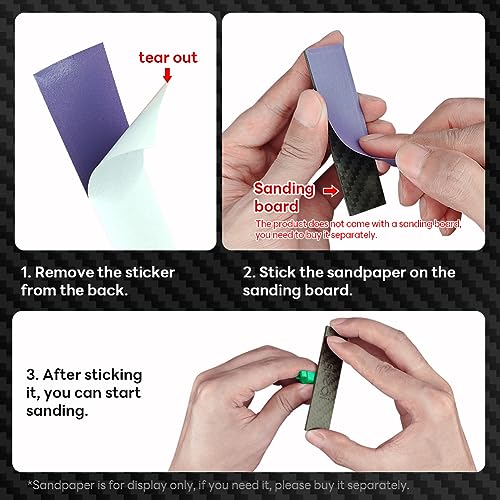 tear out

Sanding board

The product does not come with a sanding board, you need to buy it separately.

1. Remove the sticker from the back.

2. Stick the sandpaper on the sanding board.

3. After sticking it, you can start sanding.

*Sandpaper is for display only, if you need it, please buy it separately.