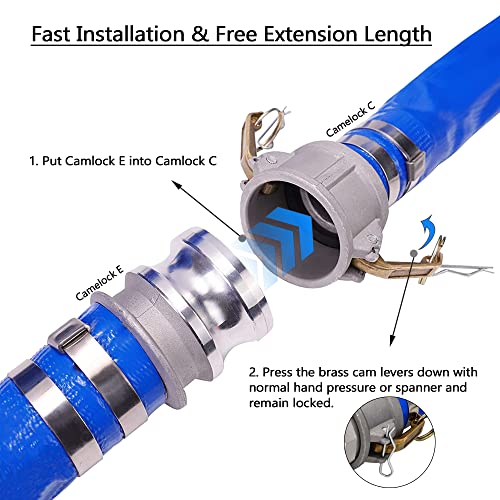 Fast Installation & Free Extension Length

Camelock C

1. Put Camlock E into Camlock C

Camelock E

2. Press the brass cam levers down with normal hand pressure or spanner and remain locked.