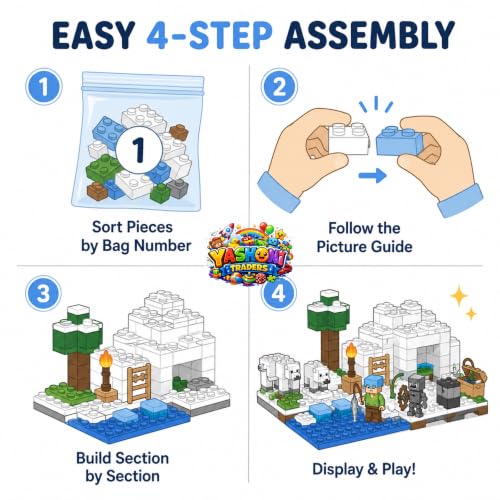 EASY 4-STEP ASSEMBLY

1

1

Sort Pieces by Bag Number

2

Follow the Picture Guide

YASHONI TRADERS

3

Build Section by Section

4

Display & Play!