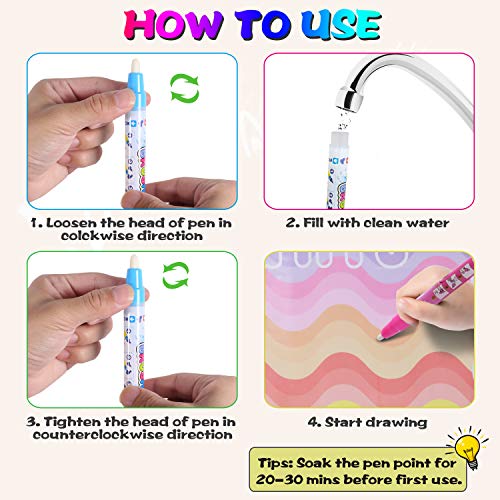 HOW TO USE

1. Loosen the head of pen in colckwise direction

2. Fill with clean water

3. Tighten the head of pen in counterclockwise direction

4. Start drawing

Tips: Soak the pen point for 20-30 mins before first use.