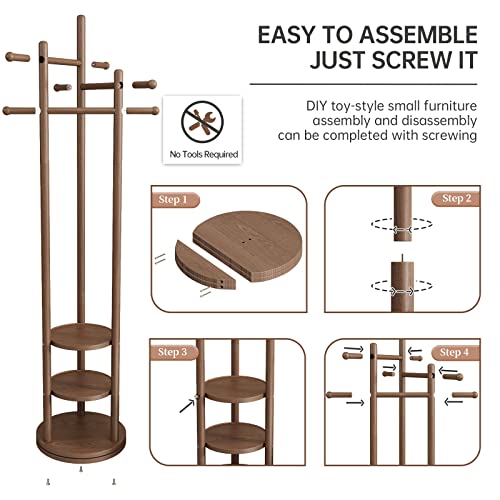 EASY TO ASSEMBLE
JUST SCREW IT

DIY toy-style small furniture assembly and disassembly can be completed with screwing

No Tools Required

Step 1

Step 2

Step 3

Step 4