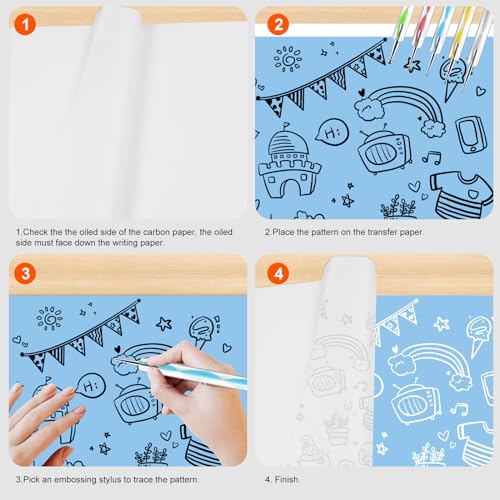 1

1.Check the the oiled side of the carbon paper, the oiled side must face down the writing paper.

2

H:

2.Place the pattern on the transfer paper.

3

H:

3.Pick an embossing stylus to trace the pattern.

4

4. Finish.