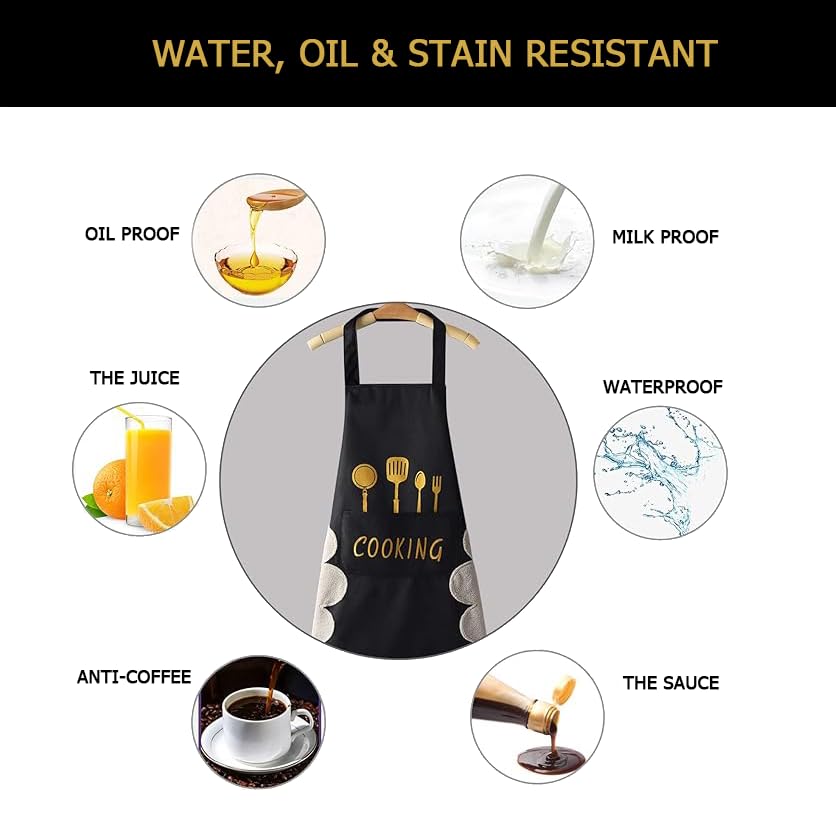 WATER, OIL & STAIN RESISTANT

OIL PROOF

MILK PROOF

THE JUICE

WATERPROOF

COOKING

ANTI-COFFEE

THE SAUCE