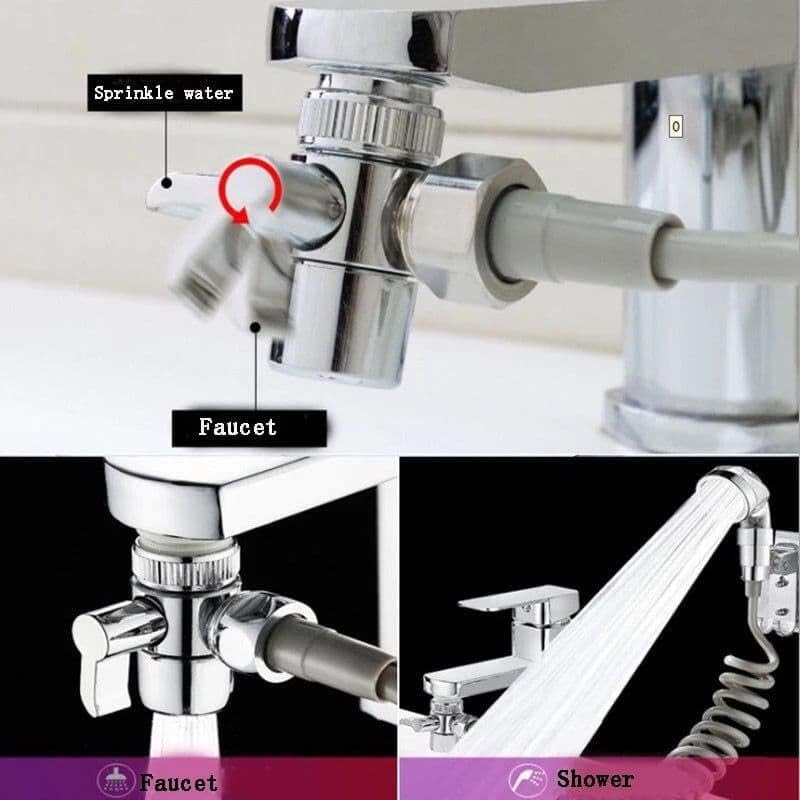 Sprinkle water

0

Faucet

Faucet

Shower