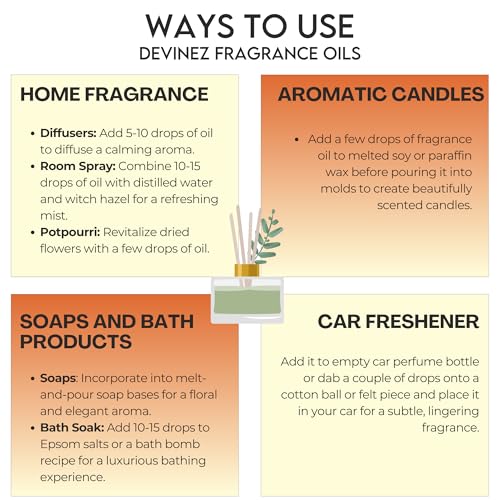 WAYS TO USE
DEVINEZ FRAGRANCE OILS

HOME FRAGRANCE

• Diffusers: Add 5-10 drops of oil to diffuse a calming aroma.
• Room Spray: Combine 10-15 drops of oil with distilled water and witch hazel for a refreshing mist.
• Potpourri: Revitalize dried flowers with a few drops of oil.

AROMATIC CANDLES

• Add a few drops of fragrance oil to melted soy or paraffin wax before pouring it into molds to create beautifully scented candles.

SOAPS AND BATH PRODUCTS

• Soaps: Incorporate into melt-and-pour soap bases for a floral and elegant aroma.
• Bath Soak: Add 10-15 drops to Epsom salts or a bath bomb recipe for a luxurious bathing experience.

CAR FRESHENER

Add it to empty car perfume bottle or dab a couple of drops onto a cotton ball or felt piece and place it in your car for a subtle, lingering fragrance.