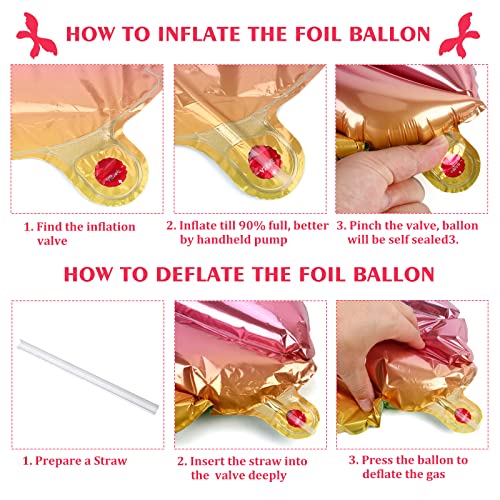 HOW TO INFLATE THE FOIL BALLON

1. Find the inflation valve

2. Inflate till 90% full, better by handheld pump

3. Pinch the valve, ballon will be self sealed3.

HOW TO DEFLATE THE FOIL BALLON

1. Prepare a Straw

2. Insert the straw into the valve deeply

3. Press the ballon to deflate the gas