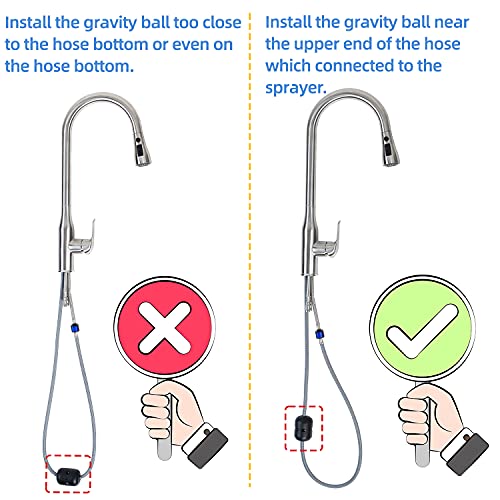 Install the gravity ball too close to the hose bottom or even on the hose bottom.

Install the gravity ball near the upper end of the hose which connected to the sprayer.