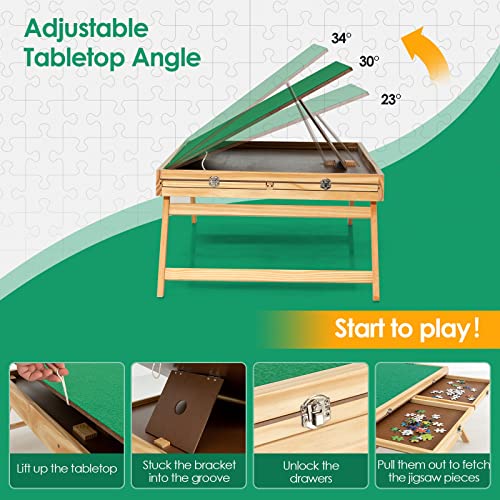 Adjustable Tabletop Angle

34°
30°
23°

Start to play!

Lift up the tabletop

Stuck the bracket into the groove

Unlock the drawers

Pull them out to fetch the jigsaw pieces