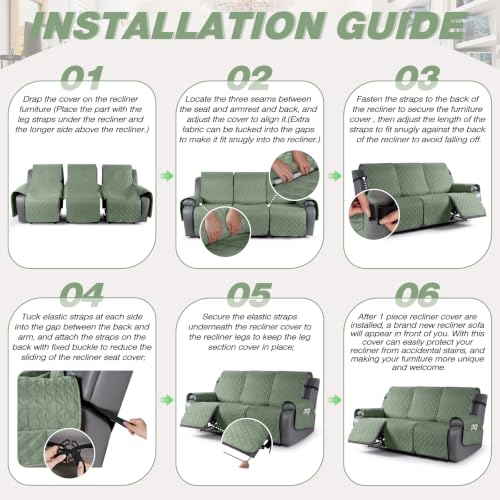 INSTALLATION GUIDE

01

Drap the cover on the recliner furniture (Place the part with the leg straps under the recliner and the longer side above the recliner.)

02

Locate the three seams between the seat and armrest and back, and adjust the cover to align it.(Extra fabric can be tucked into the gaps to make it fit snugly into the recliner.)

03

Fasten the straps to the back of the recliner to secure the furniture cover , then adjust the length of the straps to fit snugly against the back of the recliner to avoid falling off.

04

Tuck elastic straps at each side into the gap between the back and arm, and attach the straps on the back with fixed buckle to reduce the sliding of the recliner seat cover;

05

Secure the elastic straps underneath the recliner cover to the recliner legs to keep the leg section cover in place;

06

After 1 piece recliner cover are installed, a brand new recliner sofa will appear in front of you. With this cover can easily protect your recliner from accidental stains, and making your furniture more unique and welcome.