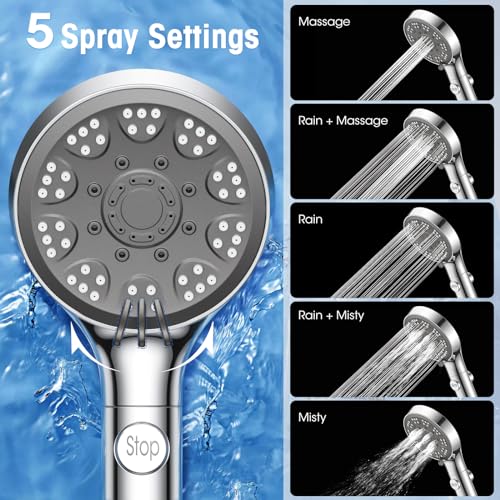 5 Spray Settings

Stop

Massage

Rain + Massage

Rain

Rain + Misty

Misty