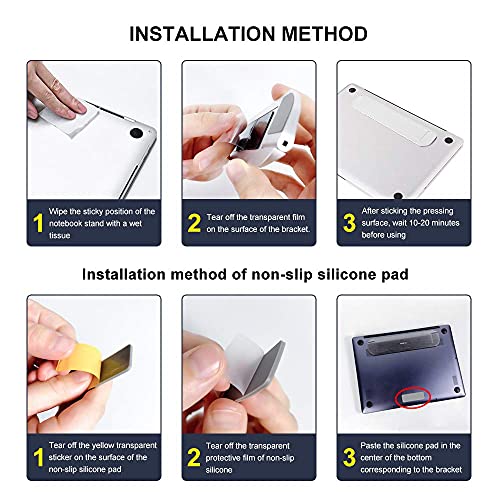 INSTALLATION METHOD

1 Wipe the sticky position of the notebook stand with a wet tissue

2 Tear off the transparent film on the surface of the bracket.

3 After sticking the pressing surface, wait 10-20 minutes before using

Installation method of non-slip silicone pad

1 Tear off the yellow transparent sticker on the surface of the non-slip silicone pad

2 Tear off the transparent protective film of non-slip silicone

3 Paste the silicone pad in the center of the bottom corresponding to the bracket