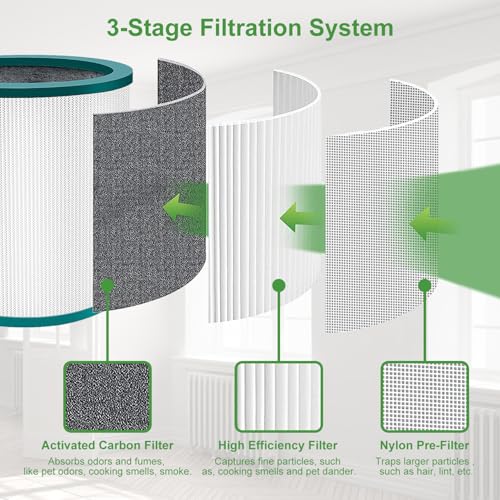 3-Stage Filtration System

Activated Carbon Filter
Absorbs odors and fumes, like pet odors, cooking smells, smoke.

High Efficiency Filter
Captures fine particles, such as, cooking smells and pet dander.

Nylon Pre-Filter
Traps larger particles , such as hair, lint, etc.