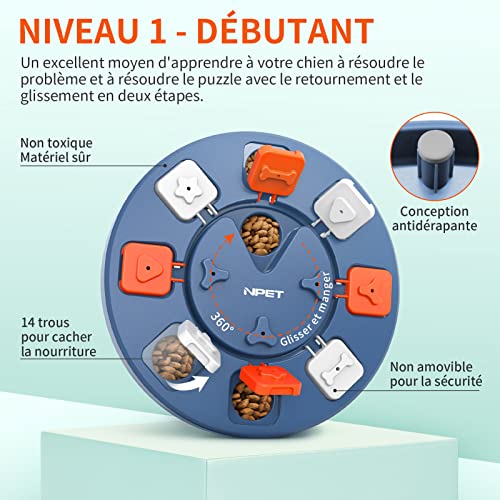 NIVEAU 1 - DÉBUTANT

Un excellent moyen d'apprendre à votre chien à résoudre le problème et à résoudre le puzzle avec le retournement et le glissement en deux étapes.

Non toxique
Matériel sûr

Conception antidérapante

NPET

360°

Glisser et manger

14 trous pour cacher la nourriture

Non amovible pour la sécurité