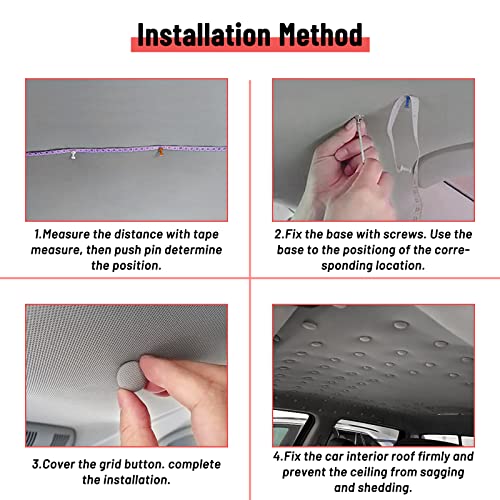 Installation Method

1.Measure the distance with tape measure, then push pin determine the position.

2.Fix the base with screws. Use the base to the positiong of the corresponding location.

3.Cover the grid button. complete the installation.

4.Fix the car interior roof firmly and prevent the ceiling from sagging and shedding.