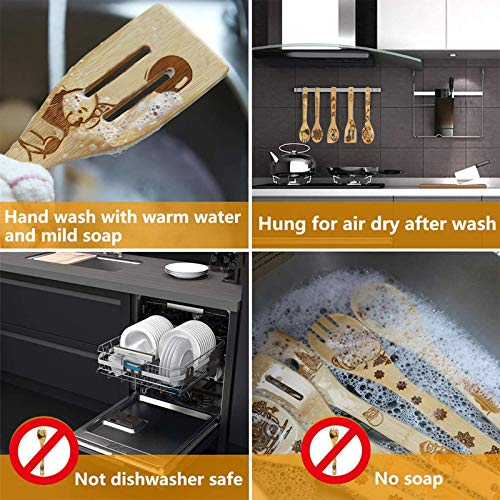 Hand wash with warm water and mild soap

Hung for air dry after wash

Not dishwasher safe

No soap