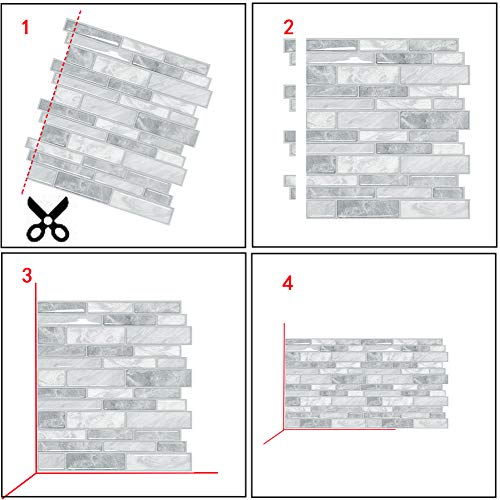 1

2

3

4