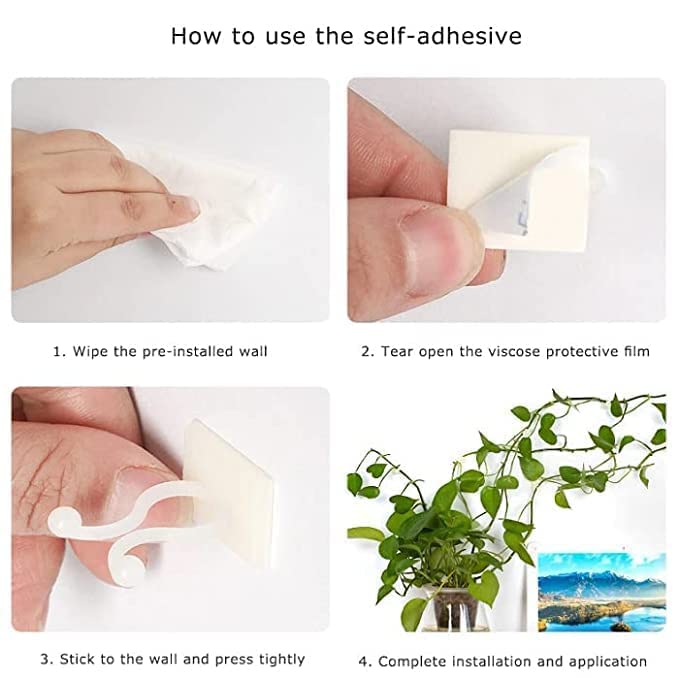 How to use the self-adhesive

1. Wipe the pre-installed wall

2. Tear open the viscose protective film

3. Stick to the wall and press tightly

4. Complete installation and application