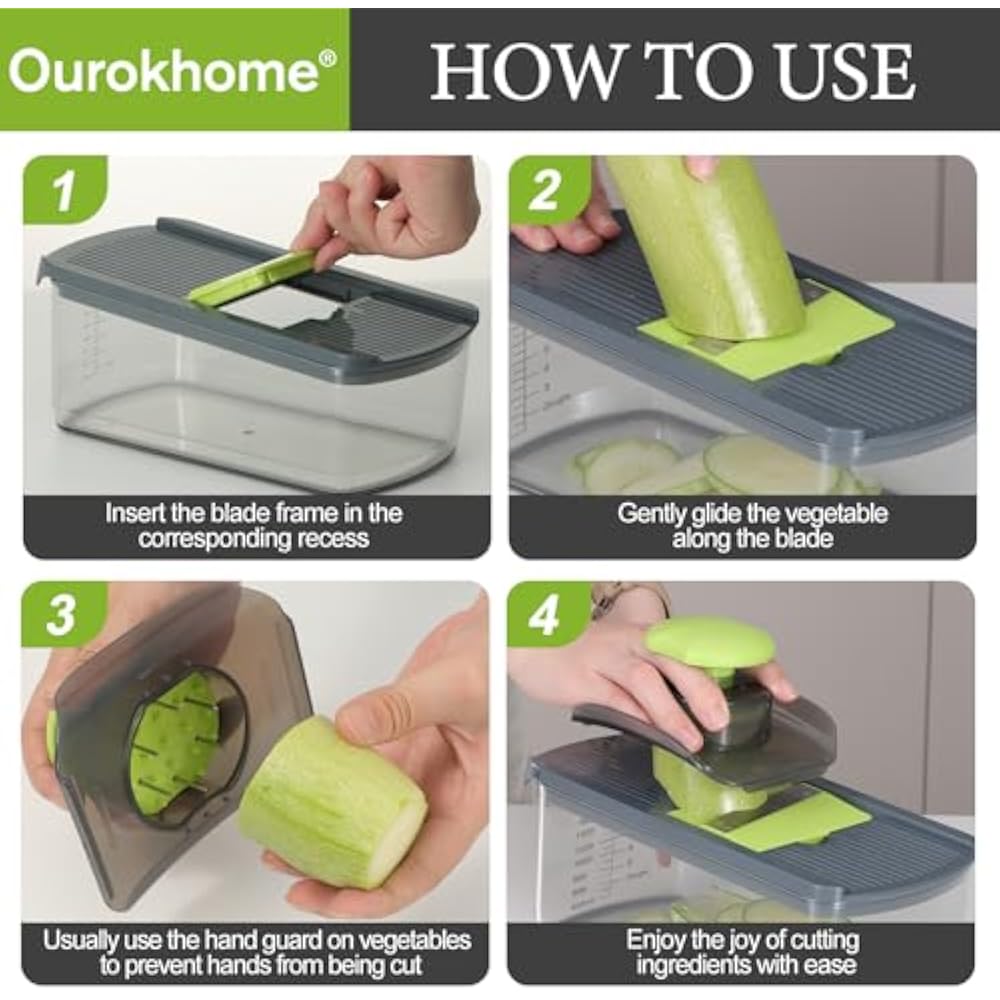 Ourokhome®

HOW TO USE

1

Insert the blade frame in the corresponding recess

2

Gently glide the vegetable along the blade

3

Usually use the hand guard on vegetables to prevent hands from being cut

4

Enjoy the joy of cutting ingredients with ease