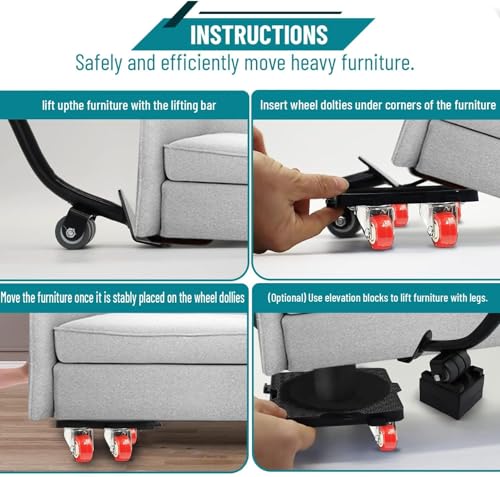 INSTRUCTIONS
Safely and efficiently move heavy furniture.

lift upthe furniture with the lifting bar

Insert wheel dolties under corners of the furniture

Move the furniture once it is stably placed on the wheel dollies

(Optional) Use elevation blocks to lift furniture with legs.