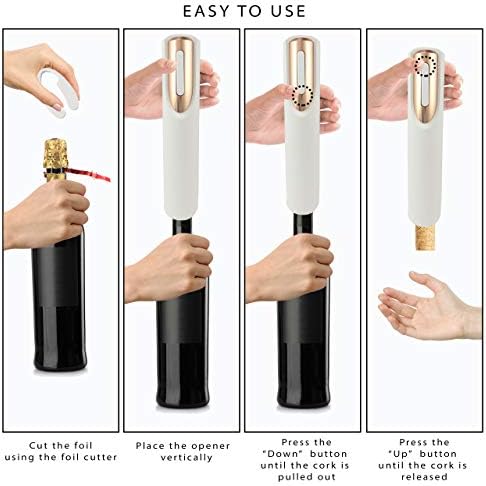 EASY TO USE

Cut the foil using the foil cutter

Place the opener vertically

Press the "Down" button until the cork is pulled out

Press the "Up" button until the cork is released