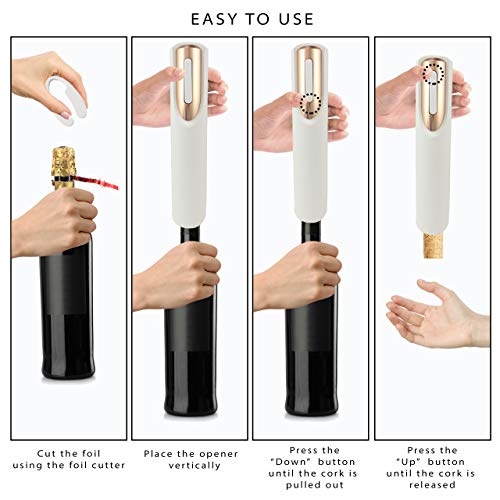 EASY TO USE

Cut the foil using the foil cutter

Place the opener vertically

Press the "Down" button until the cork is pulled out

Press the "Up" button until the cork is released