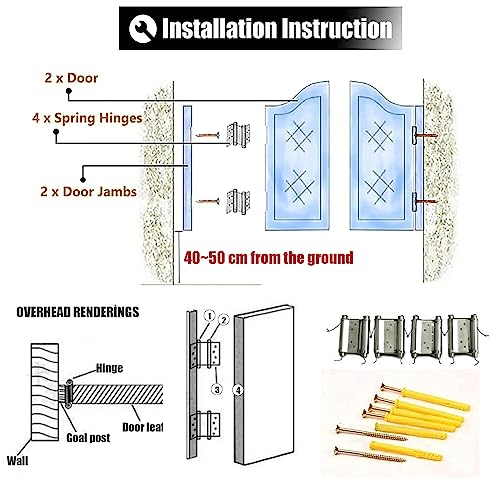 Installation Instruction

2 x Door

4 x Spring Hinges

2 x Door Jambs

40~50 cm from the ground

OVERHEAD RENDERİNGS

Hinge

Door leaf

Goal post

Wall

1

2

3

4