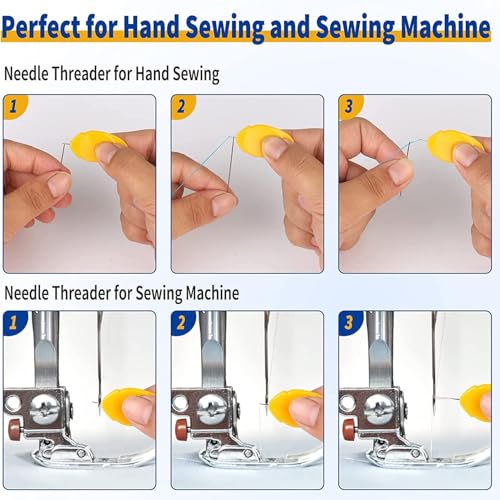 Perfect for Hand Sewing and Sewing Machine

Needle Threader for Hand Sewing

1

2

3

Needle Threader for Sewing Machine

1

2

3