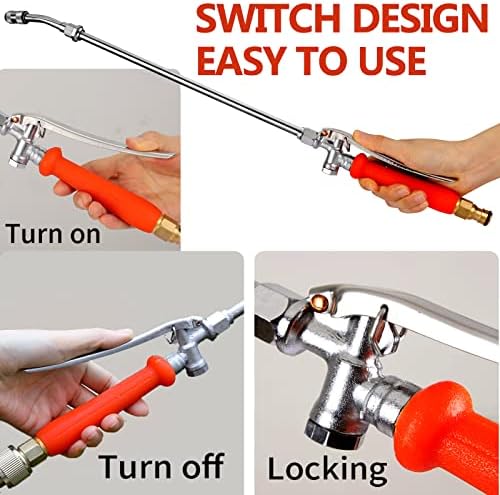 SWITCH DESIGN
EASY TO USE

Turn on

Turn off

Locking