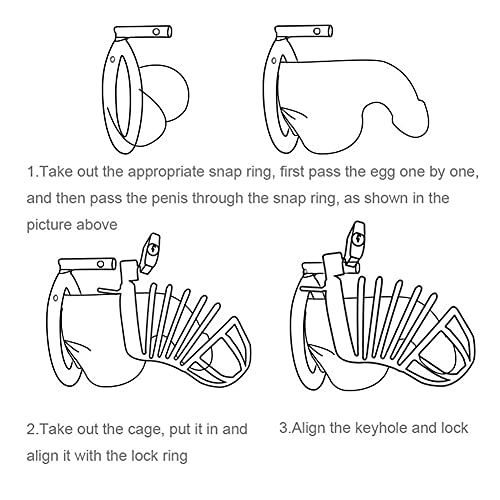 1.Take out the appropriate snap ring, first pass the egg one by one, and then pass the penis through the snap ring, as shown in the picture above

2.Take out the cage, put it in and align it with the lock ring

3.Align the keyhole and lock