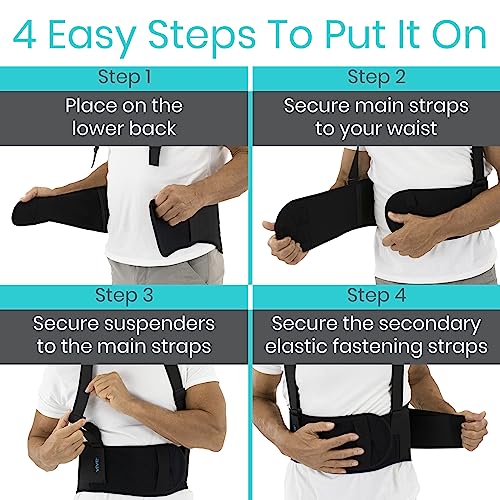 4 Easy Steps To Put It On

Step 1
Place on the lower back

Step 2
Secure main straps to your waist

Step 3
Secure suspenders to the main straps

vive

Step 4
Secure the secondary elastic fastening straps